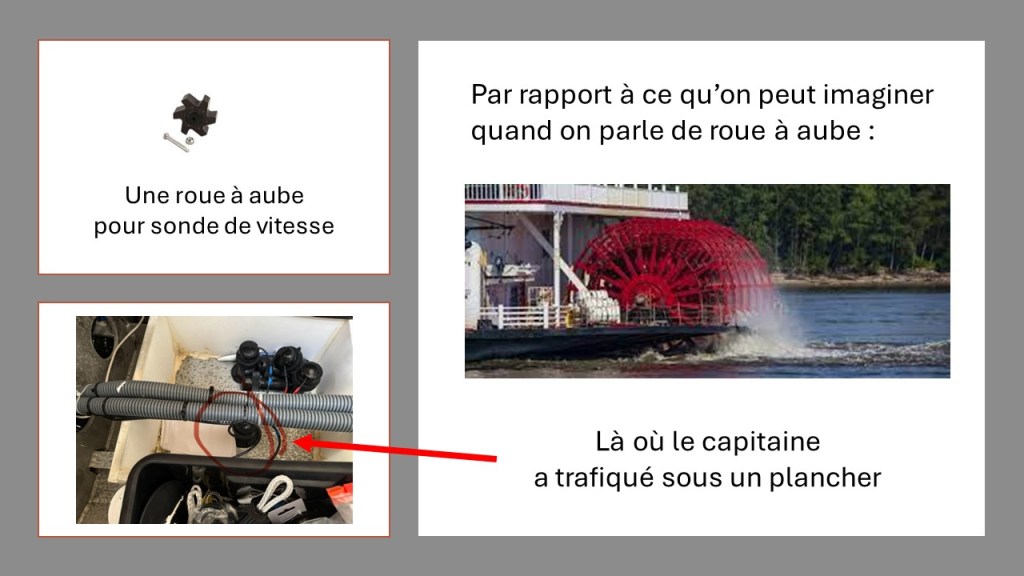 Une roue à aube pour sonde de vitesse

Par rapport à ce qu'on peut imaginer quand on parle de roue à aube :

Là où le capitaine a trafiqué sous un plancher